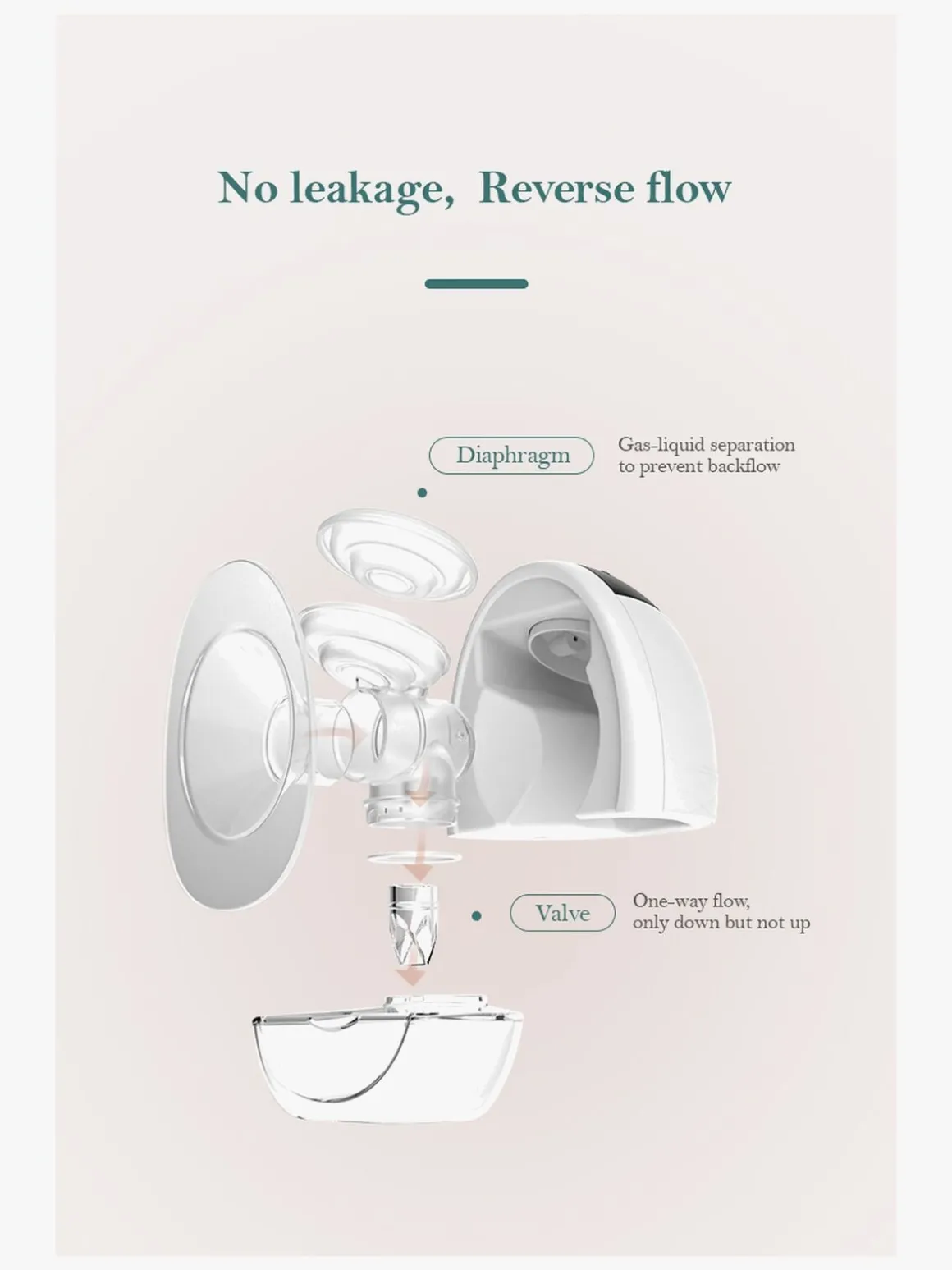 No leakage, Reverse flow

Diaphragm

Gas-liquid separation to prevent backflow

Valve

One-way flow, only down but not up